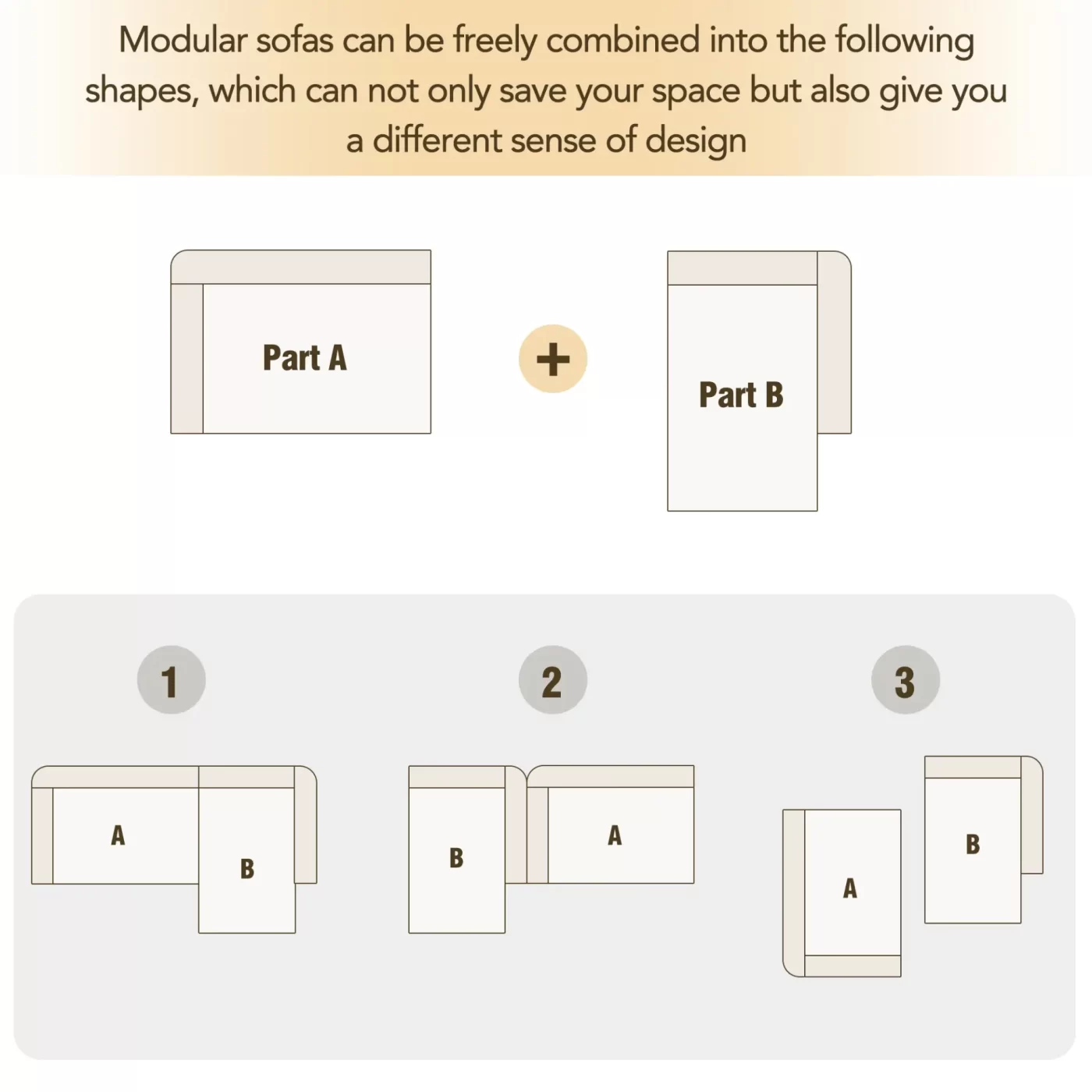 Modular sofas can be freely combined into the following shapes, which can not only save your space but also give you a different sense of design

Part A

+

Part B

1

A

B

2

B

A

3

A

B