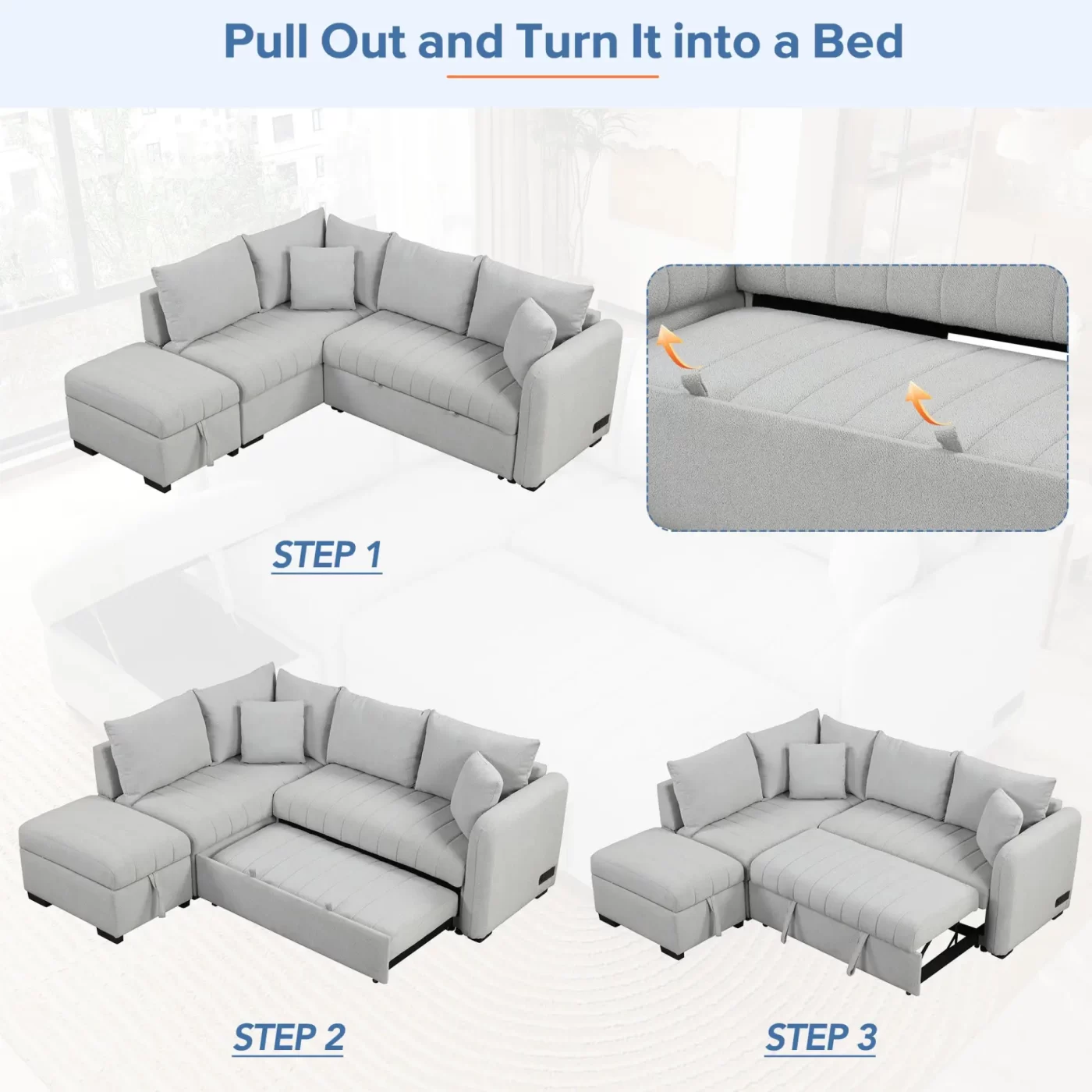 Pull Out and Turn It into a Bed

STEP 1

STEP 2

STEP 3